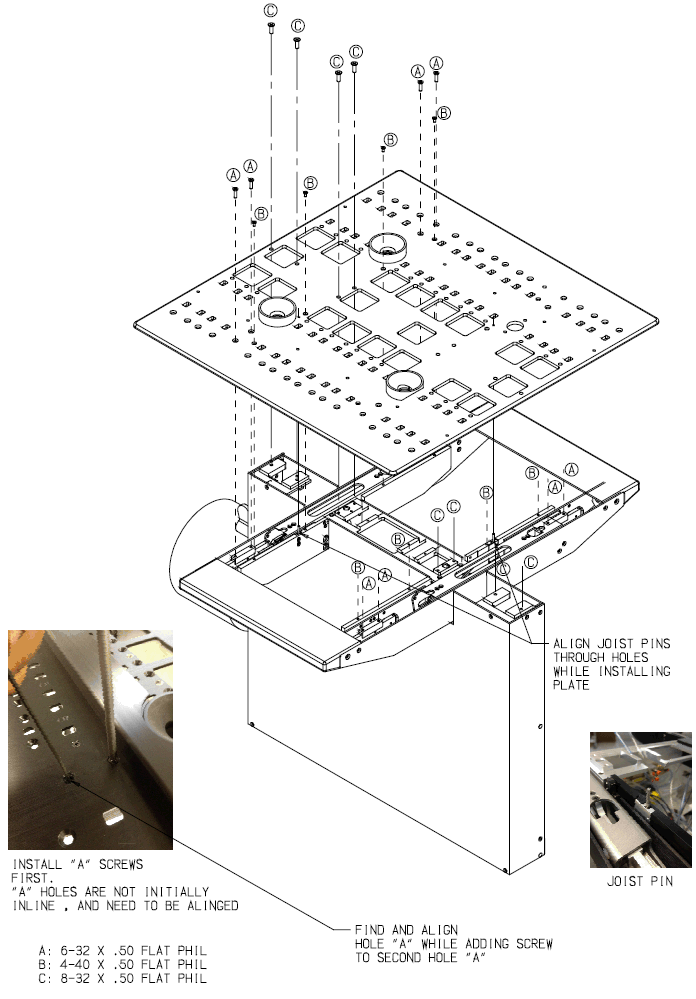 C C C C A A B B A A B B A B A B C C B B A A A C

ALIGN JOIST PINS THROUGH HOLES WHILE INSTALLING PLATE

INSTALL "A" SCREWS FIRST.
"A" HOLES ARE NOT INITIALLY INLINE , AND NEED TO BE ALINGED

JOIST PIN

FIND AND ALIGN HOLE "A" WHILE ADDING SCREW TO SECOND HOLE "A"

A: 6-32 X .50 FLAT PHIL
B: 4-40 X .50 FLAT PHIL
C: 8-32 X .50 FLAT PHIL