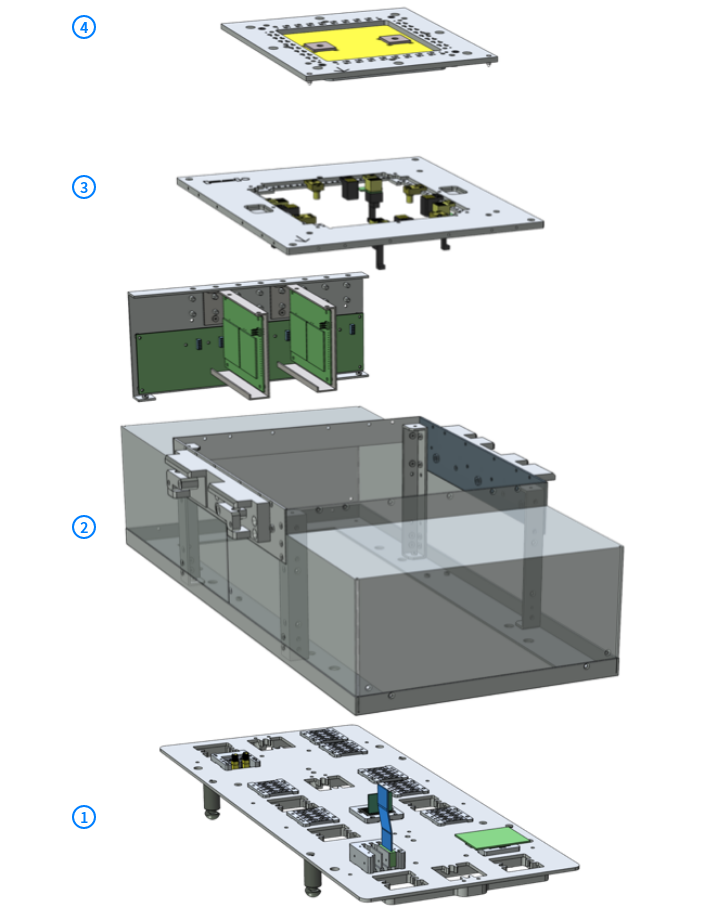 ④

③

②

①